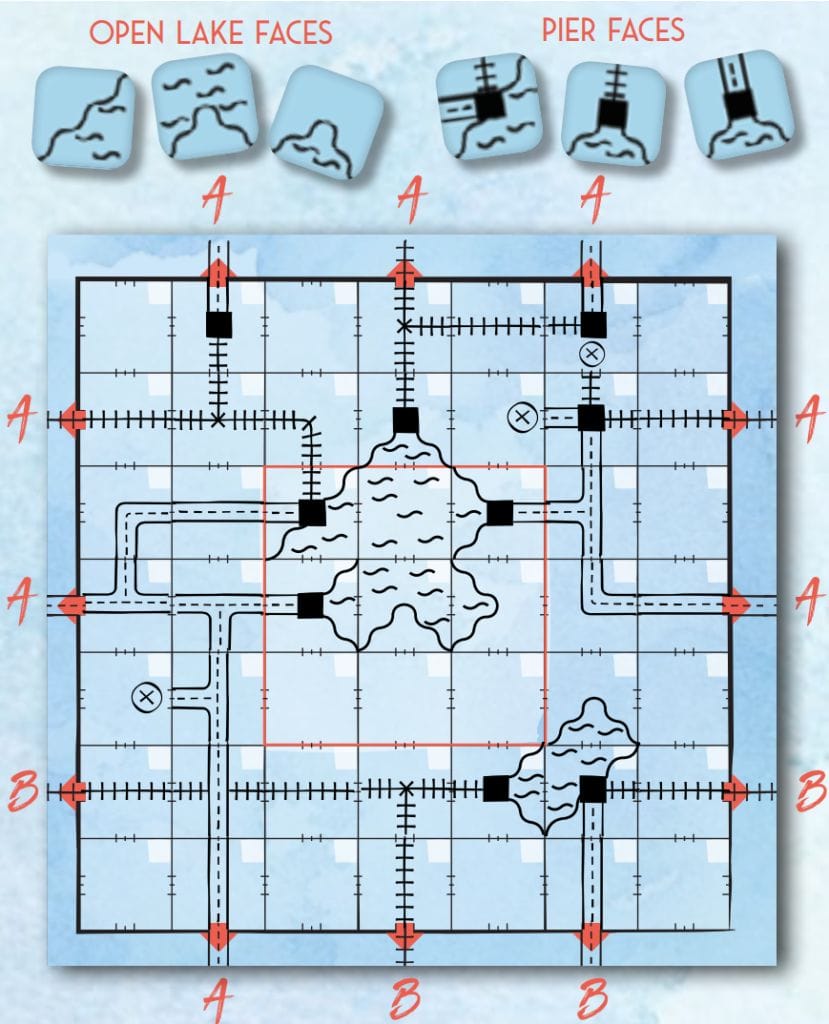 OPEN LAKE FACES

PIER FACES

A A A

A A

A A

B B

A B B