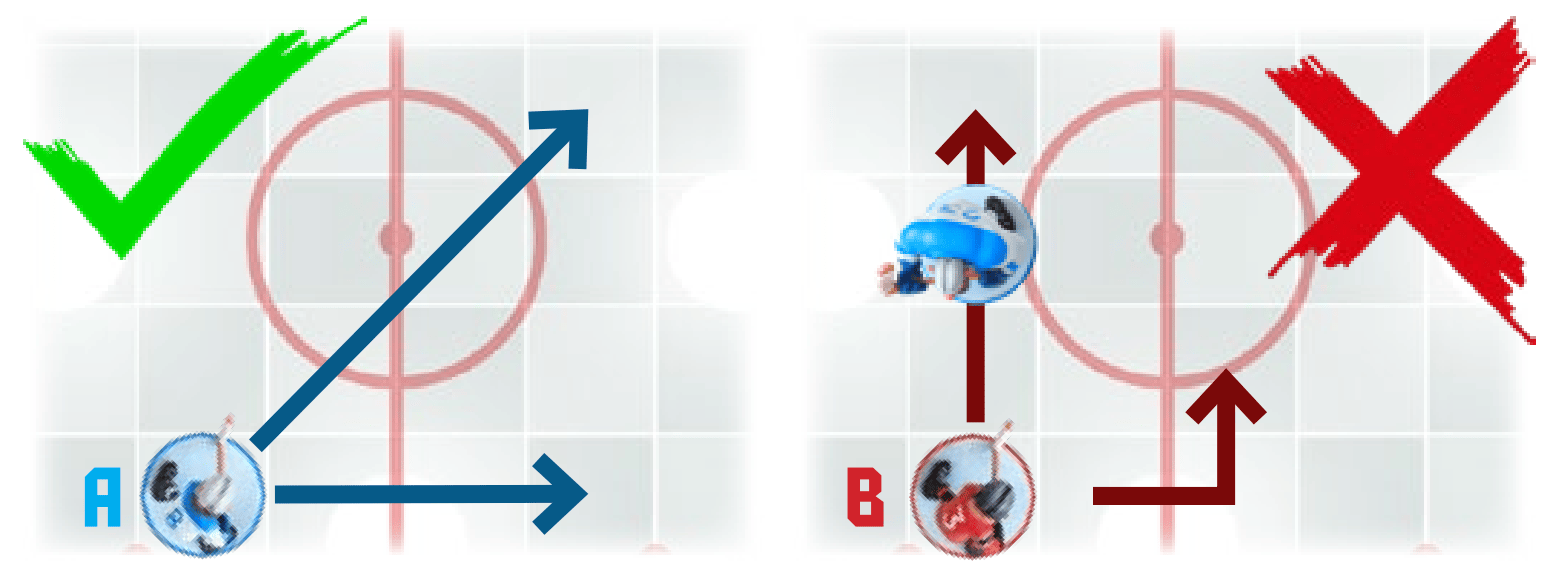 A

B